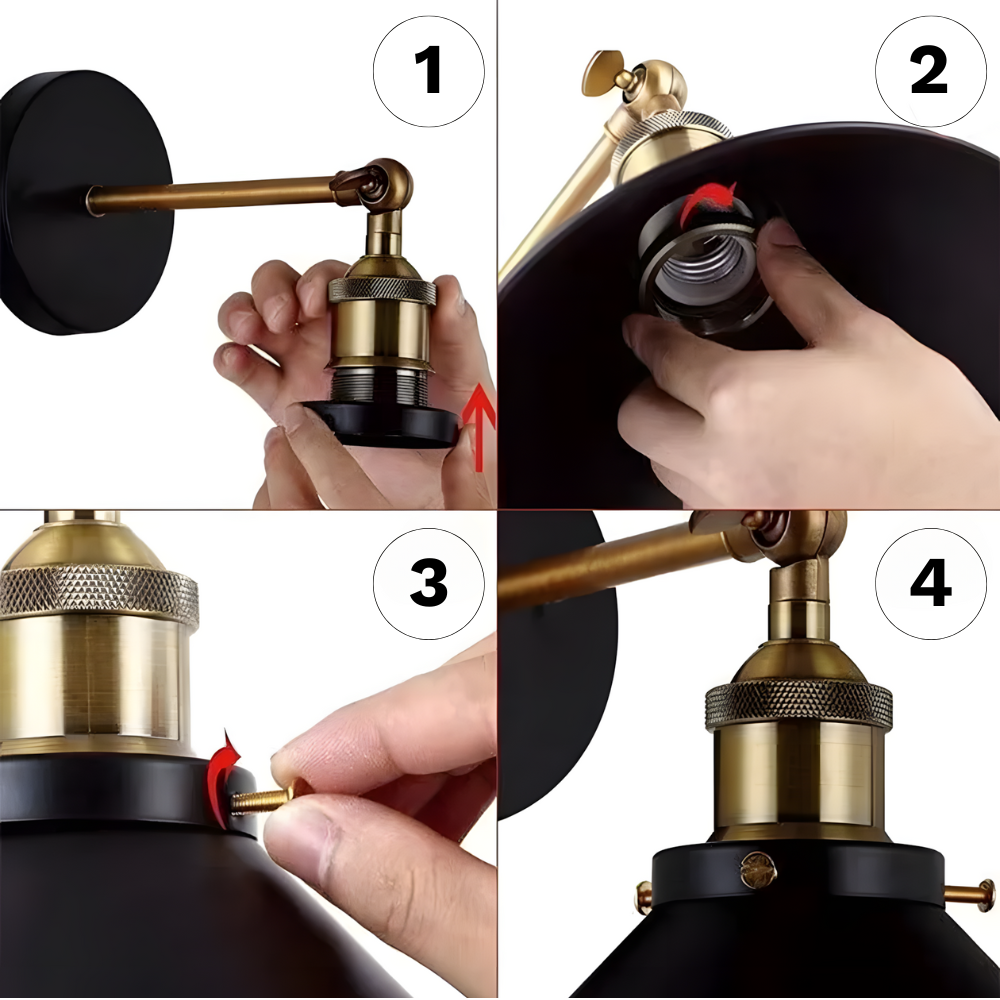 1

2

3

4