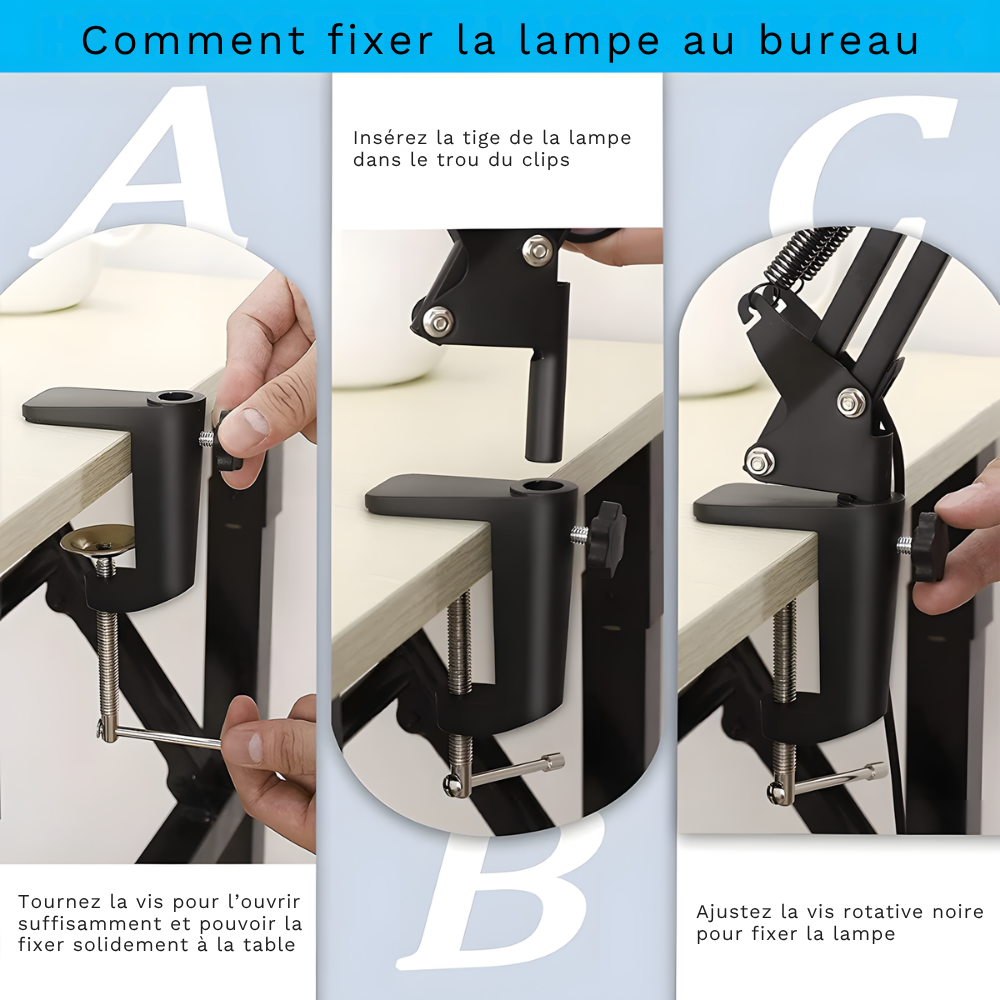 Comment fixer la lampe au bureau

A

Tournez la vis pour l'ouvrir suffisamment et pouvoir la fixer solidement à la table

Insérez la tige de la lampe dans le trou du clips

B

C

Ajustez la vis rotative noire pour fixer la lampe